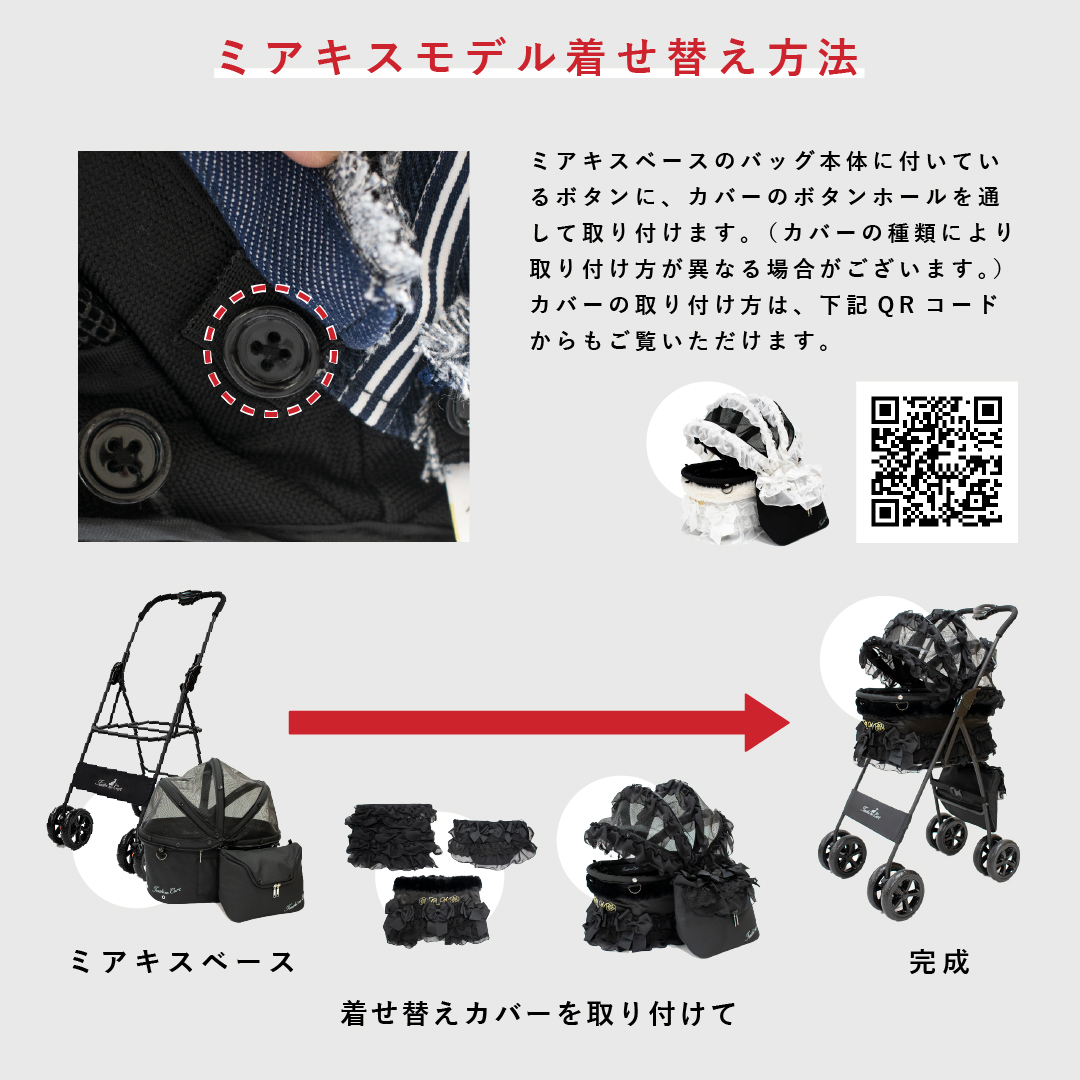 ミアキスモデル着せ替え方法

ミアキスベースのバッグ本体に付いているボタンに、カバーのボタンホールを通して取り付けます。（カバーの種類により取り付け方が異なる場合がございます。）カバーの取り付け方は、下記QRコードからもご覧いただけます。

ミアキスベース

着せ替えカバーを取り付けて

完成